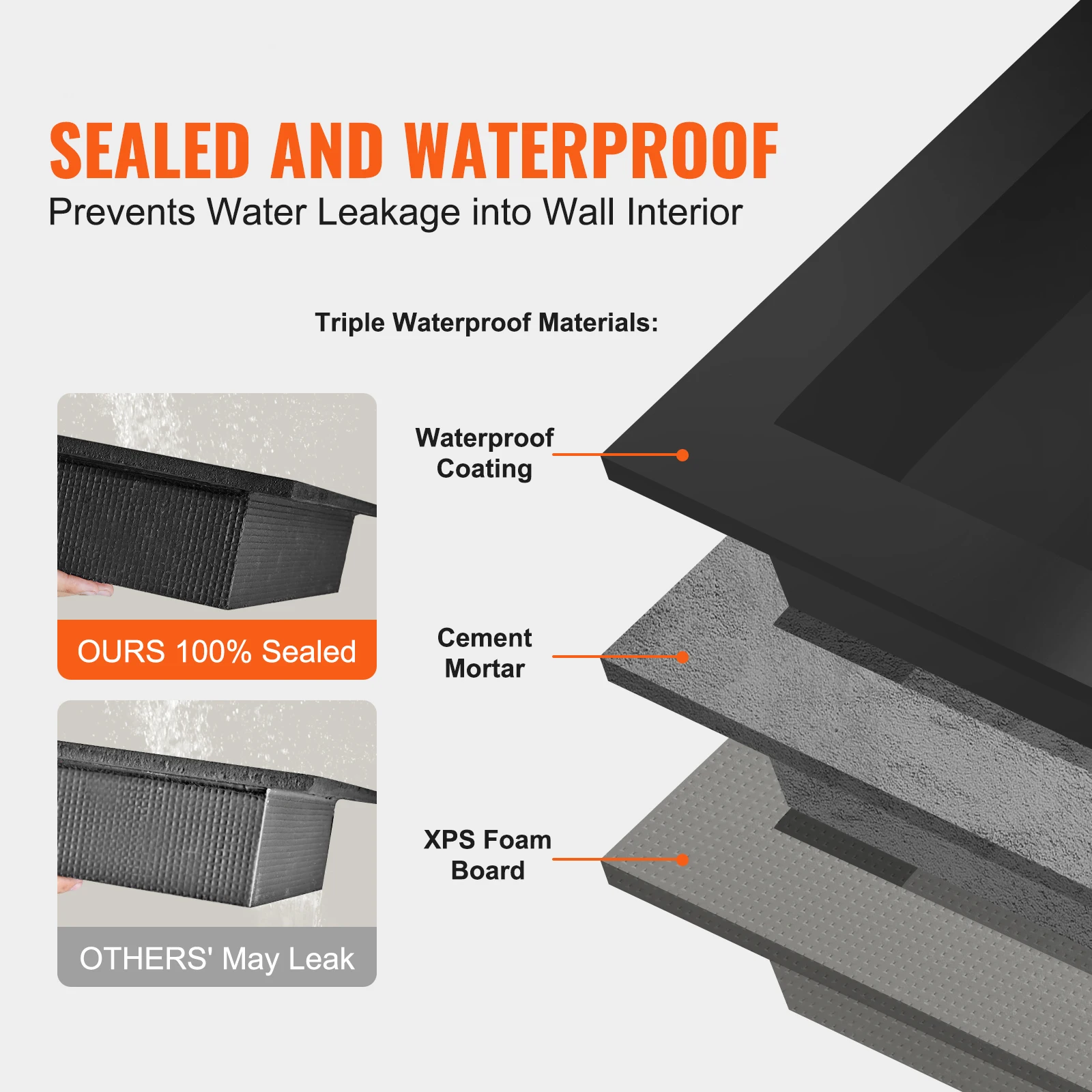 SEALED AND WATERPROOF
Prevents Water Leakage into Wall Interior

Triple Waterproof Materials:

OURS 100% Sealed

OTHERS' May Leak

Waterproof Coating

Cement Mortar

XPS Foam Board